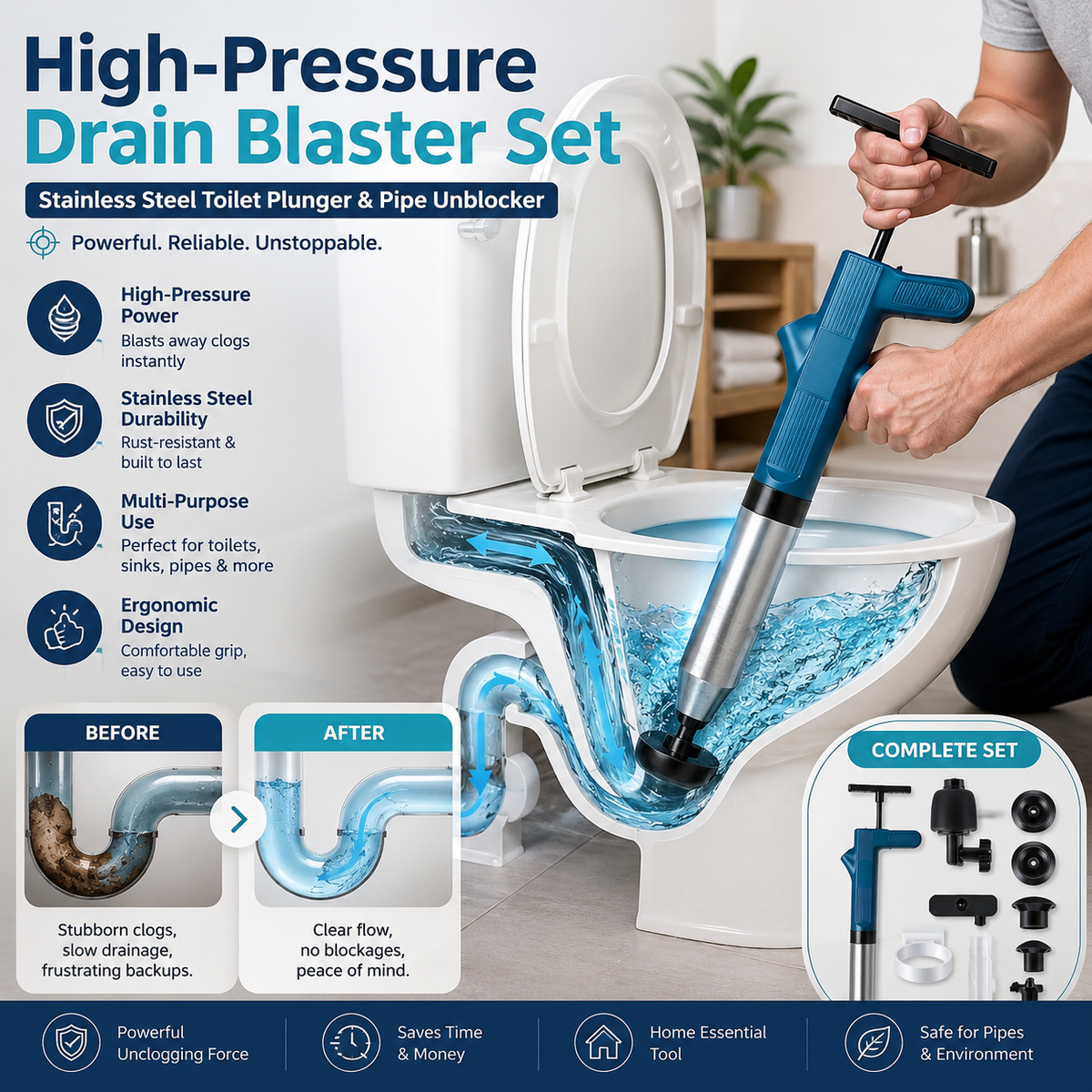 High-Pressure Drain Blaster Set

Stainless Steel Toilet Plunger & Pipe Unblocker

Powerful. Reliable. Unstoppable.

High-Pressure Power
Blasts away clogs instantly

Stainless Steel Durability
Rust-resistant & built to last

Multi-Purpose Use
Perfect for toilets, sinks, pipes & more

Ergonomic Design
Comfortable grip, easy to use

BEFORE
Stubborn clogs, slow drainage, frustrating backups.

AFTER
Clear flow, no blockages, peace of mind.

COMPLETE SET

Powerful Unclogging Force

Saves Time & Money

Home Essential Tool

Safe for Pipes & Environment