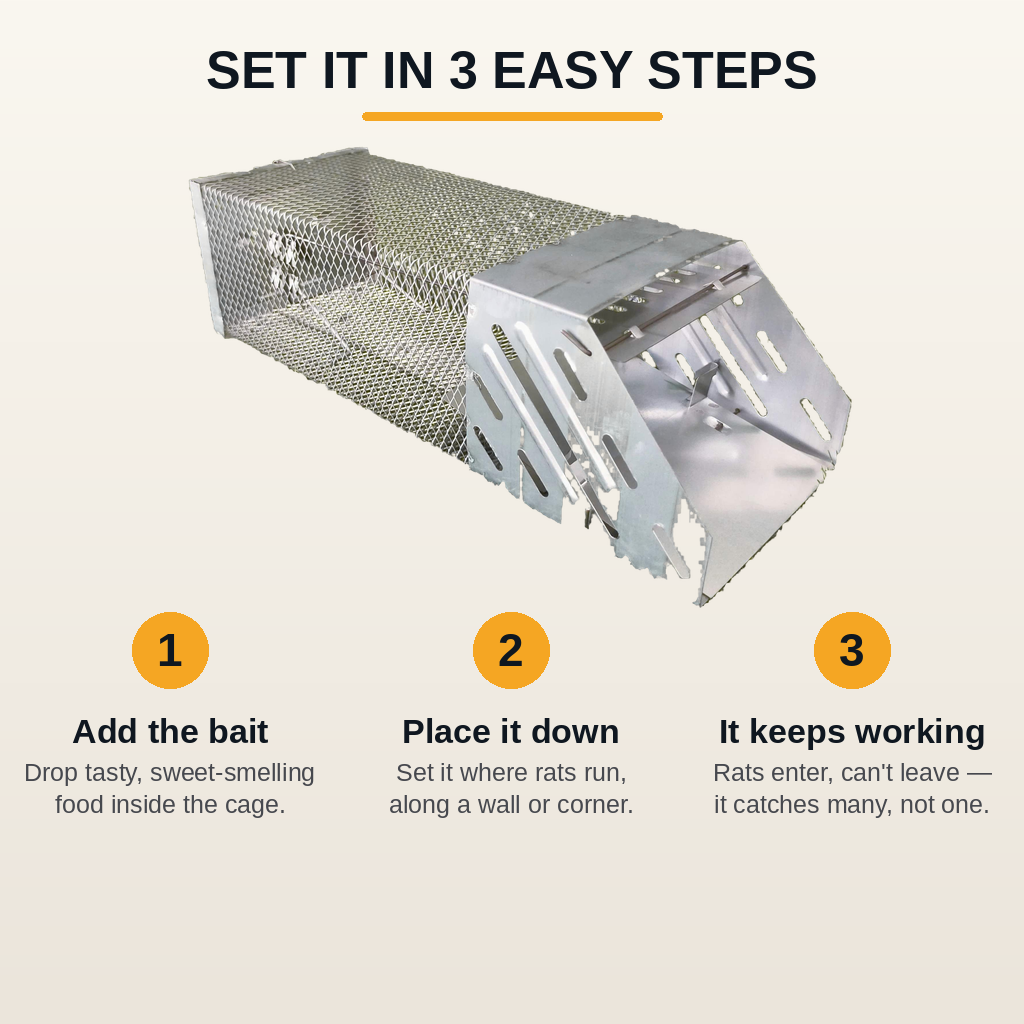 SET IT IN 3 EASY STEPS

1

Add the bait

Drop tasty, sweet-smelling food inside the cage.

2

Place it down

Set it where rats run, along a wall or corner.

3

It keeps working

Rats enter, can't leave — it catches many, not one.